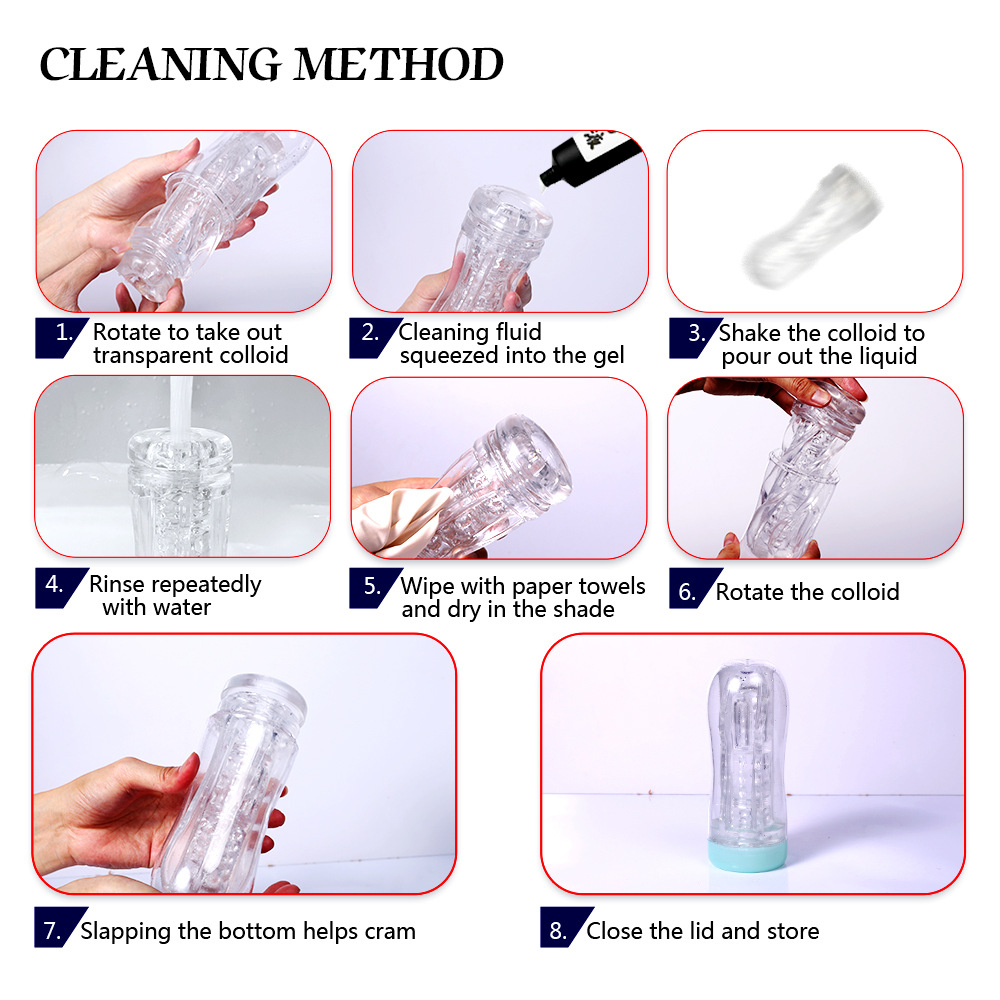 CLEANING METHOD

1. Rotate to take out transparent colloid

2. Cleaning fluid squeezed into the gel

3. Shake the colloid to pour out the liquid

4. Rinse repeatedly with water

5. Wipe with paper towels and dry in the shade

6. Rotate the colloid

7. Slapping the bottom helps cram

8. Close the lid and store