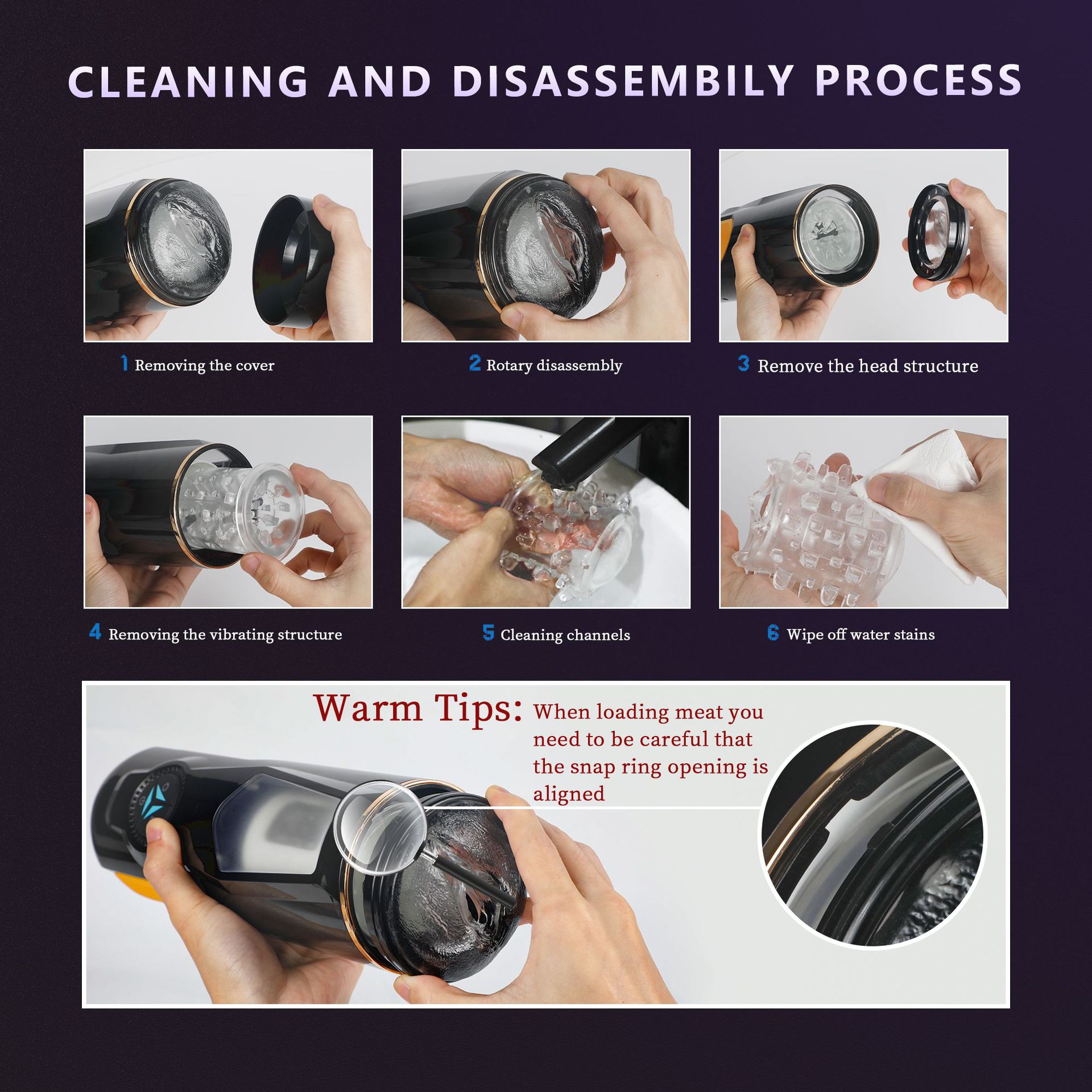 CLEANING AND DISASSEMBILY PROCESS

1 Removing the cover

2 Rotary disassembly

3 Remove the head structure

4 Removing the vibrating structure

5 Cleaning channels

6 Wipe off water stains

Warm Tips: When loading meat you need to be careful that the snap ring opening is aligned