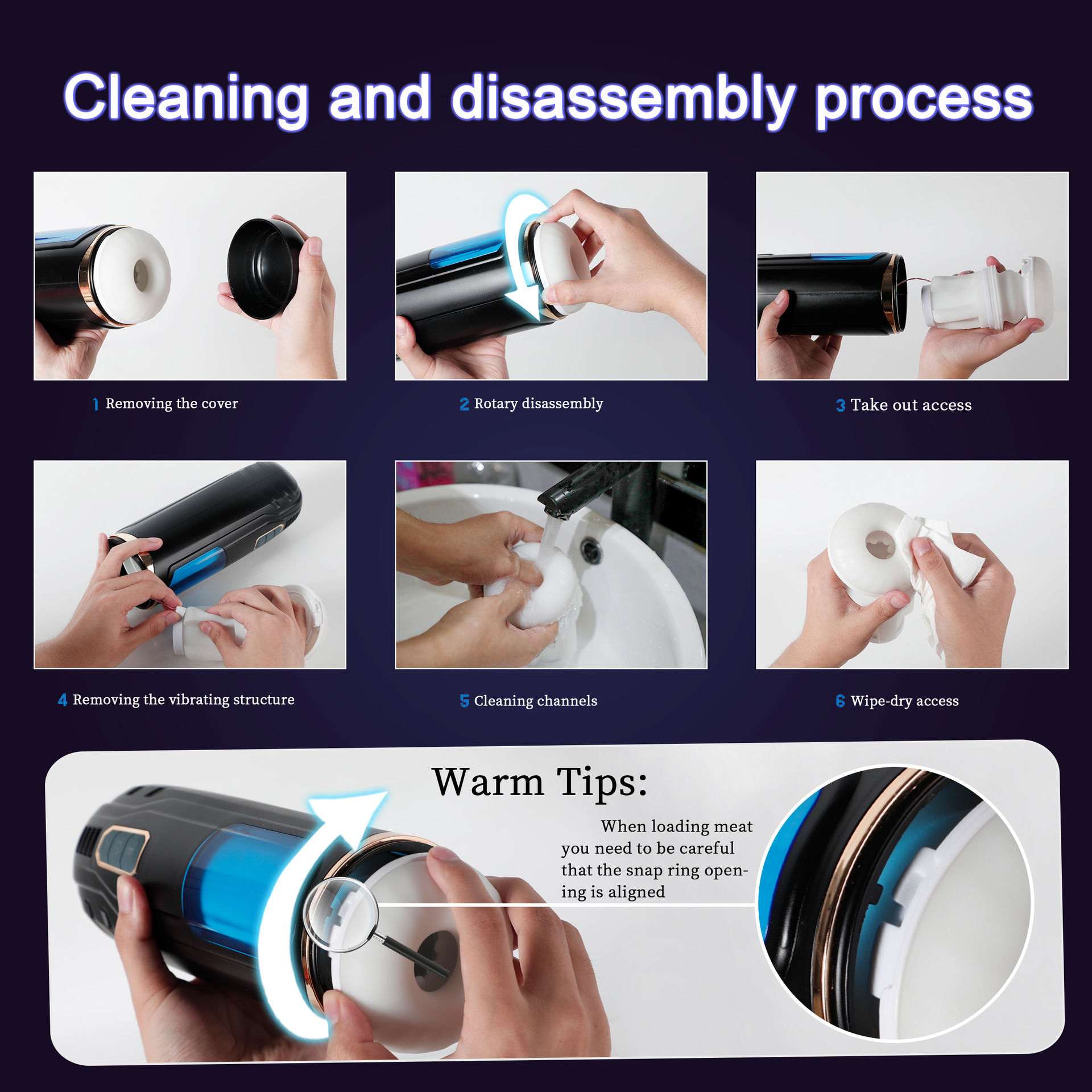 Cleaning and disassembly process

1 Removing the cover

2 Rotary disassembly

3 Take out access

4 Removing the vibrating structure

5 Cleaning channels

6 Wipe-dry access

Warm Tips:

When loading meat you need to be careful that the snap ring opening is aligned