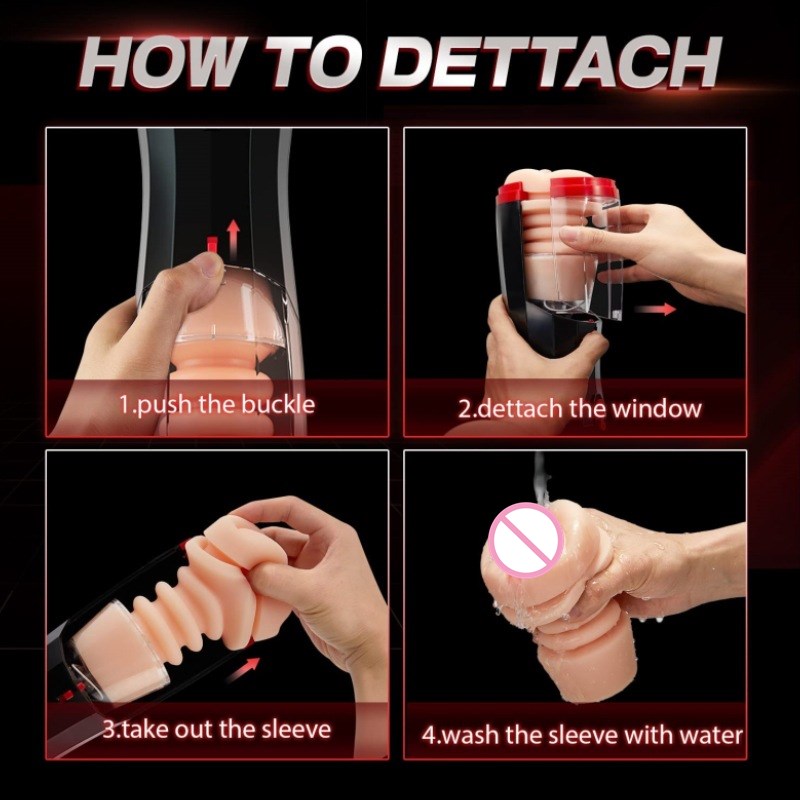 HOW TO DETTACH

1.push the buckle

2.dettach the window

3.take out the sleeve

4.wash the sleeve with water