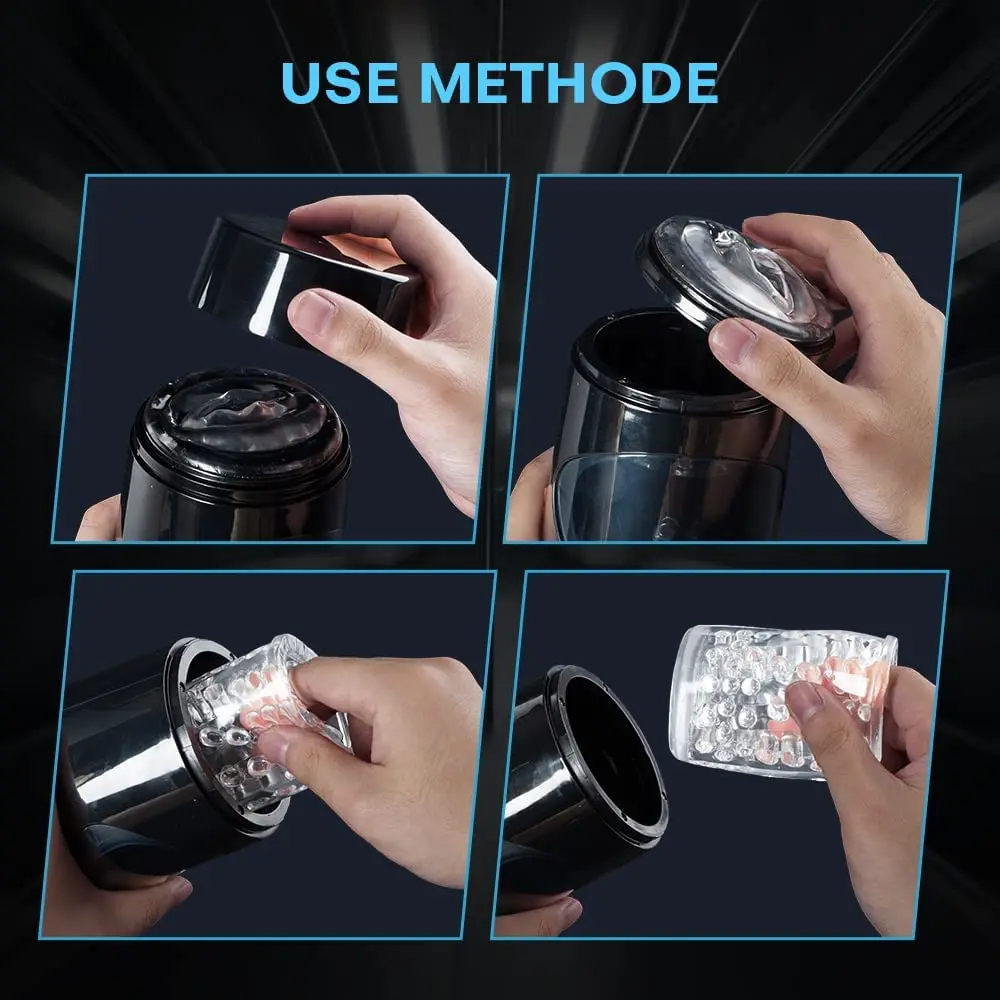 USE METHODE