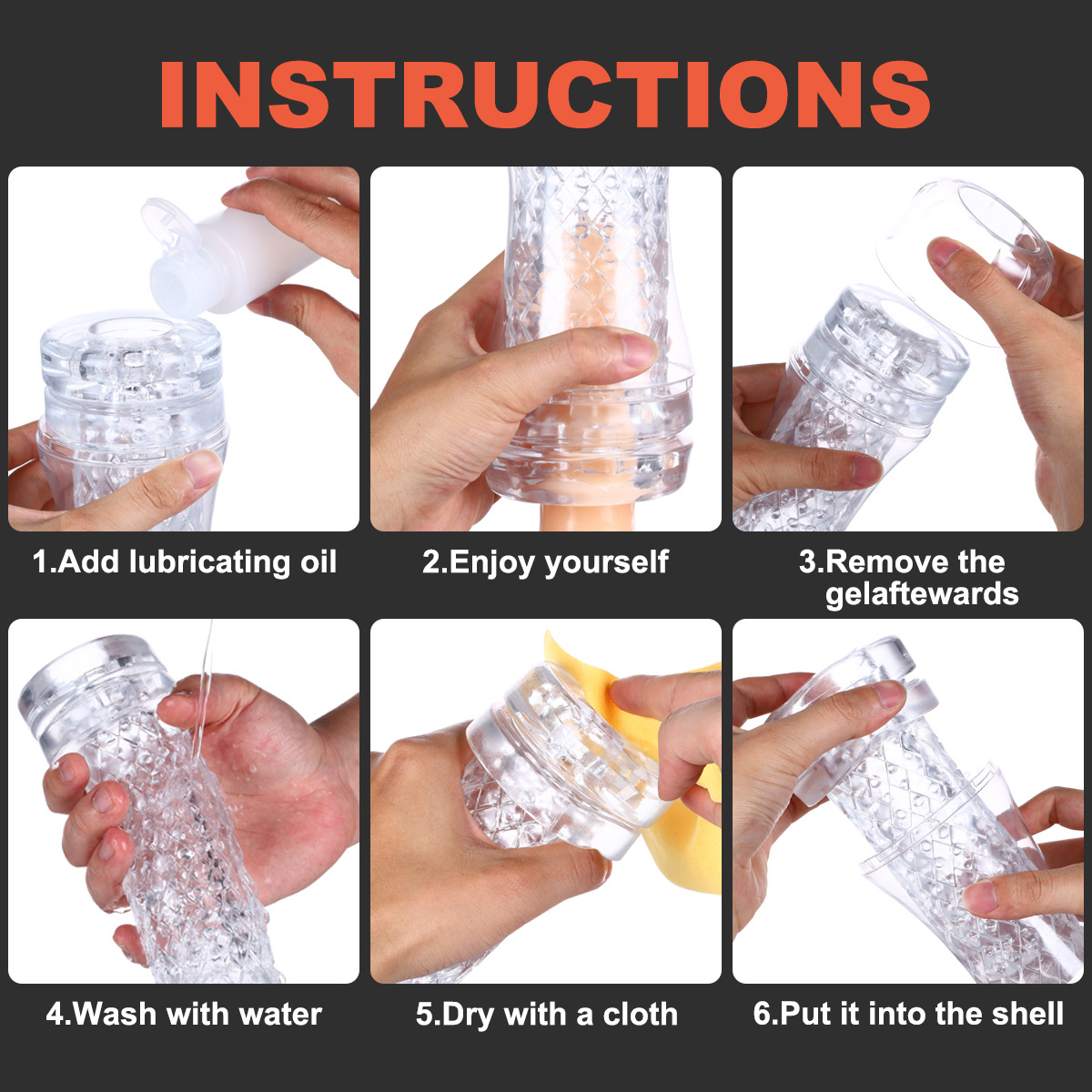 INSTRUCTIONS

1.Add lubricating oil

2.Enjoy yourself

3.Remove the gelaftewards

4.Wash with water

5.Dry with a cloth

6.Put it into the shell