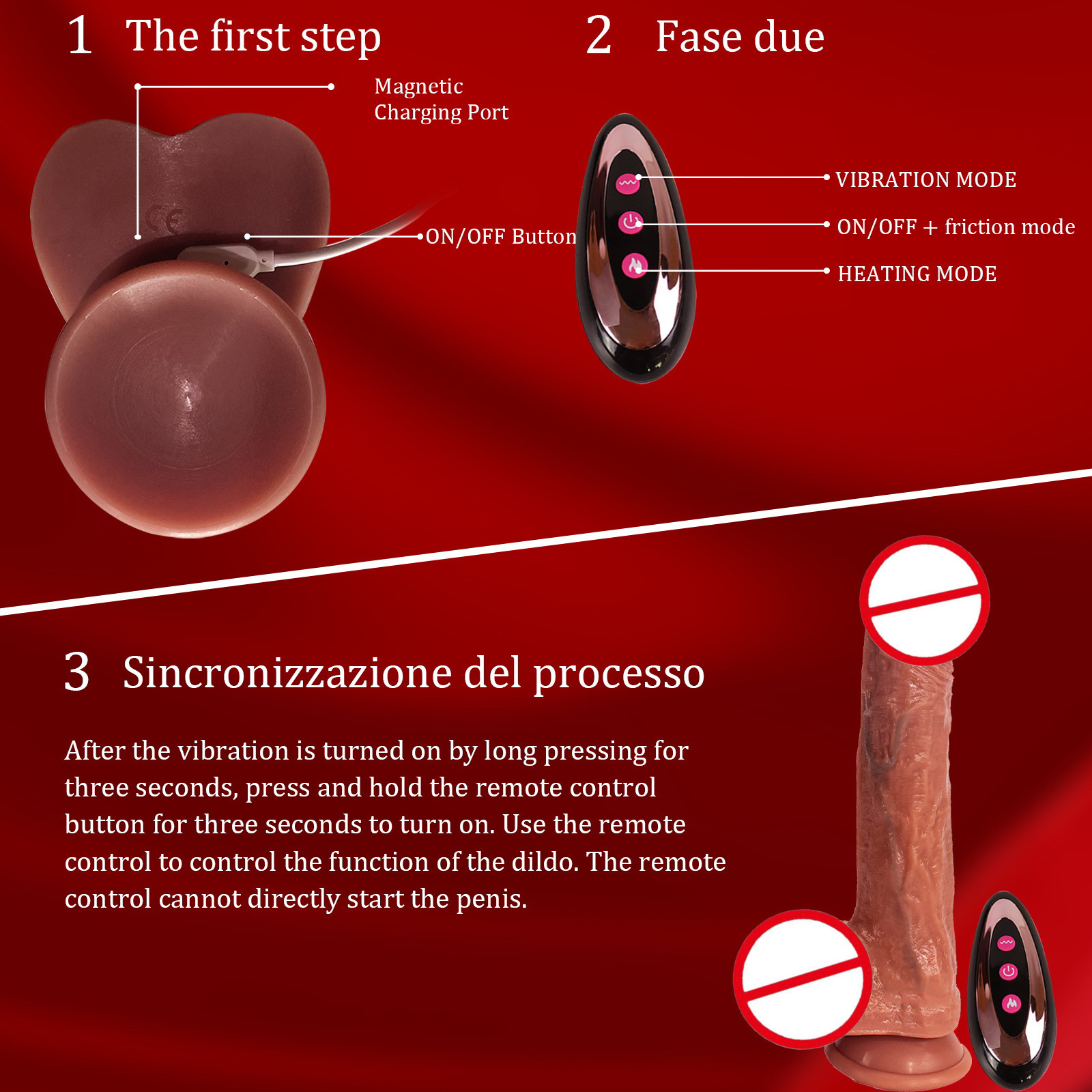 1 The first step

Magnetic Charging Port

CE

ON/OFF Button

2 Fase due

VIBRATION MODE

ON/OFF + friction mode

HEATING MODE

3 Sincronizzazione del processo

After the vibration is turned on by long pressing for three seconds, press and hold the remote control button for three seconds to turn on. Use the remote control to control the function of the dildo. The remote control cannot directly start the penis.