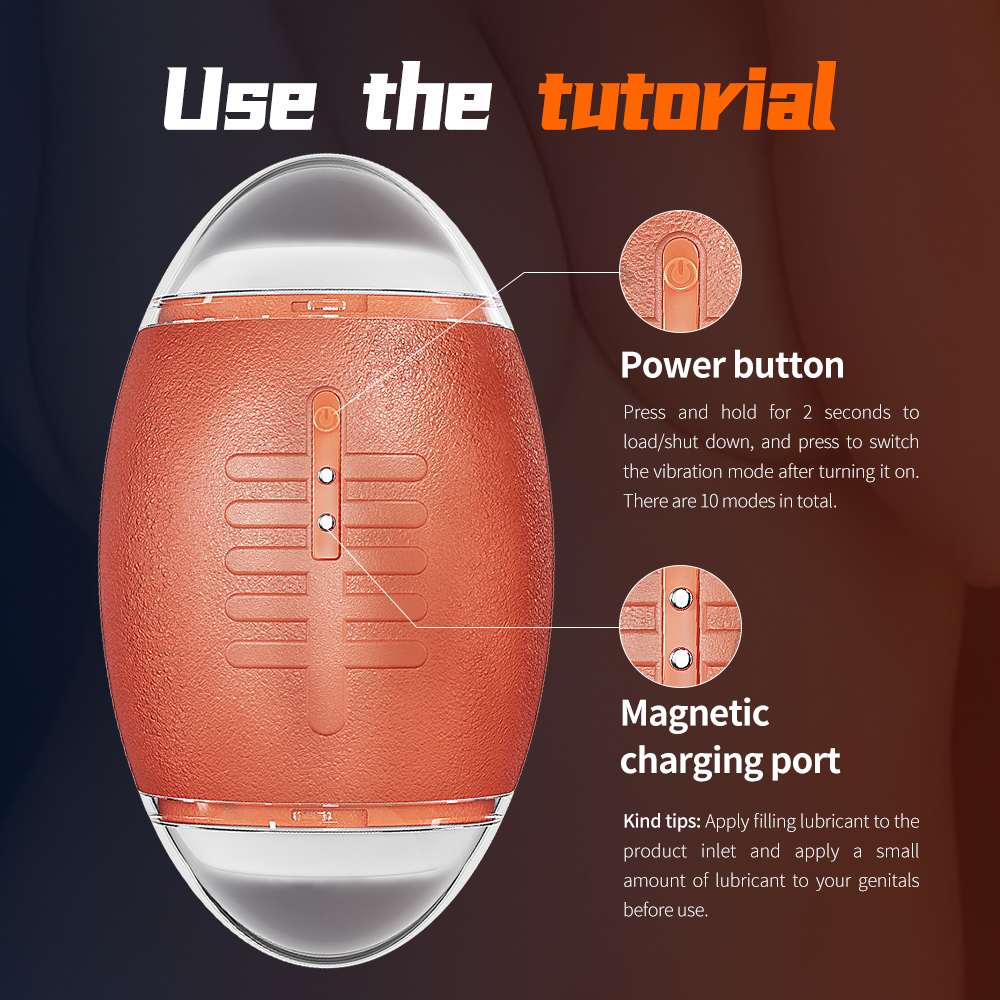 Use the tutorial

Power button

Press and hold for 2 seconds to load/shut down, and press to switch the vibration mode after turning it on. There are 10 modes in total.

Magnetic charging port

Kind tips: Apply filling lubricant to the product inlet and apply a small amount of lubricant to your genitals before use.