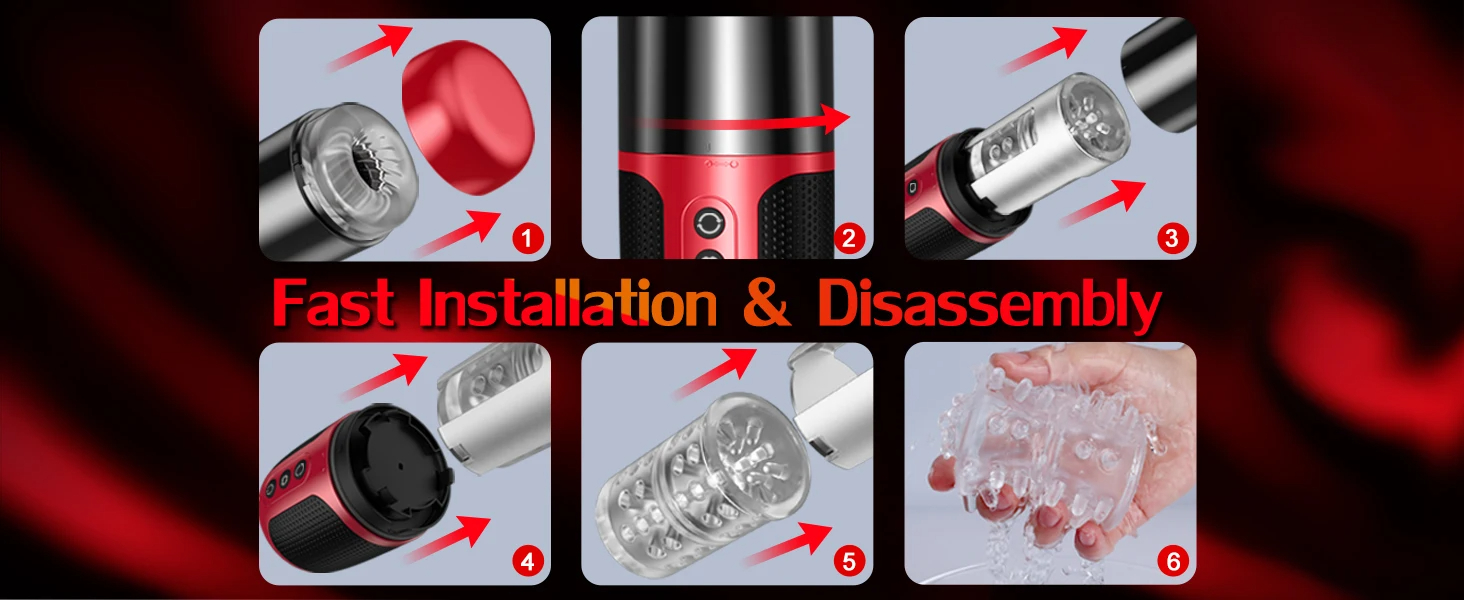 1

2

3

Fast Installation & Disassembly

4

5

6