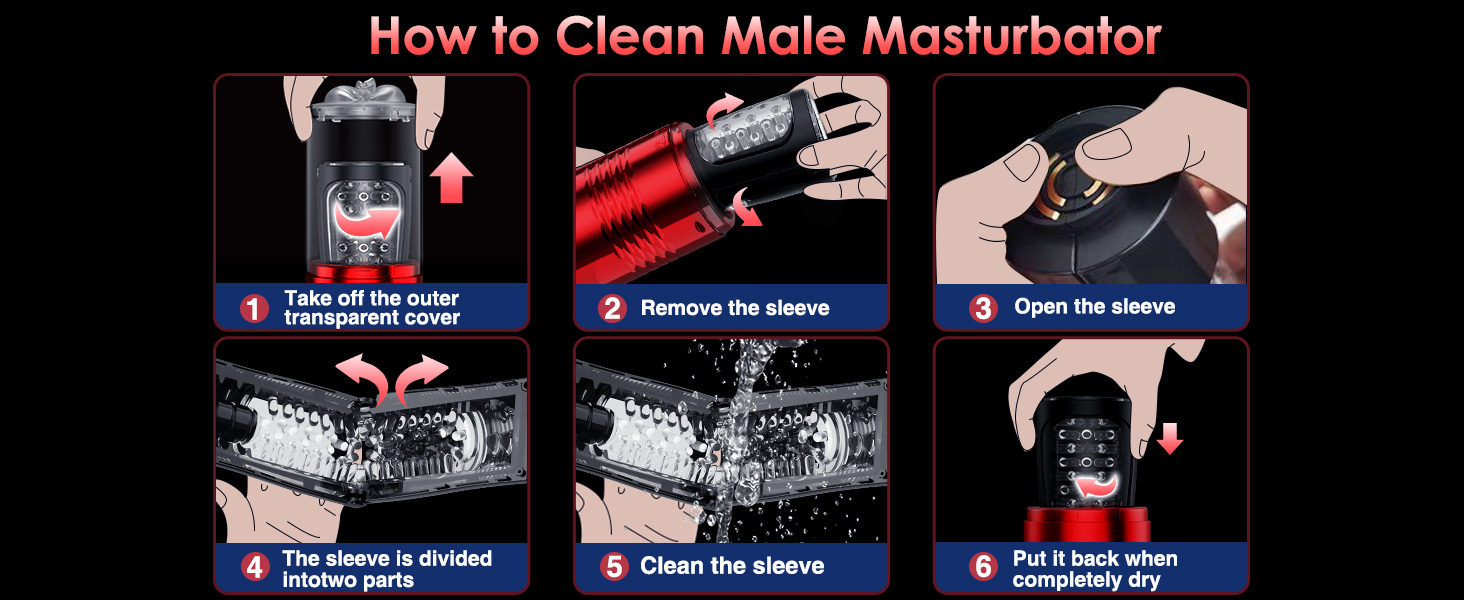 How to Clean Male Masturbator

1 Take off the outer transparent cover

2 Remove the sleeve

3 Open the sleeve

4 The sleeve is divided intotwo parts

5 Clean the sleeve

6 Put it back when completely dry