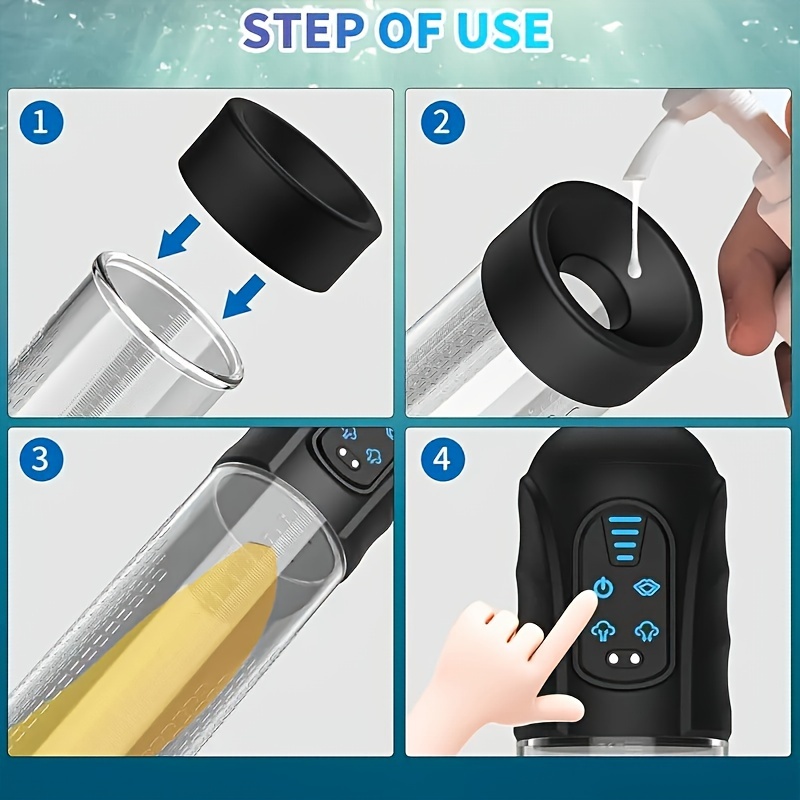 STEP OF USE

1

2

3

4