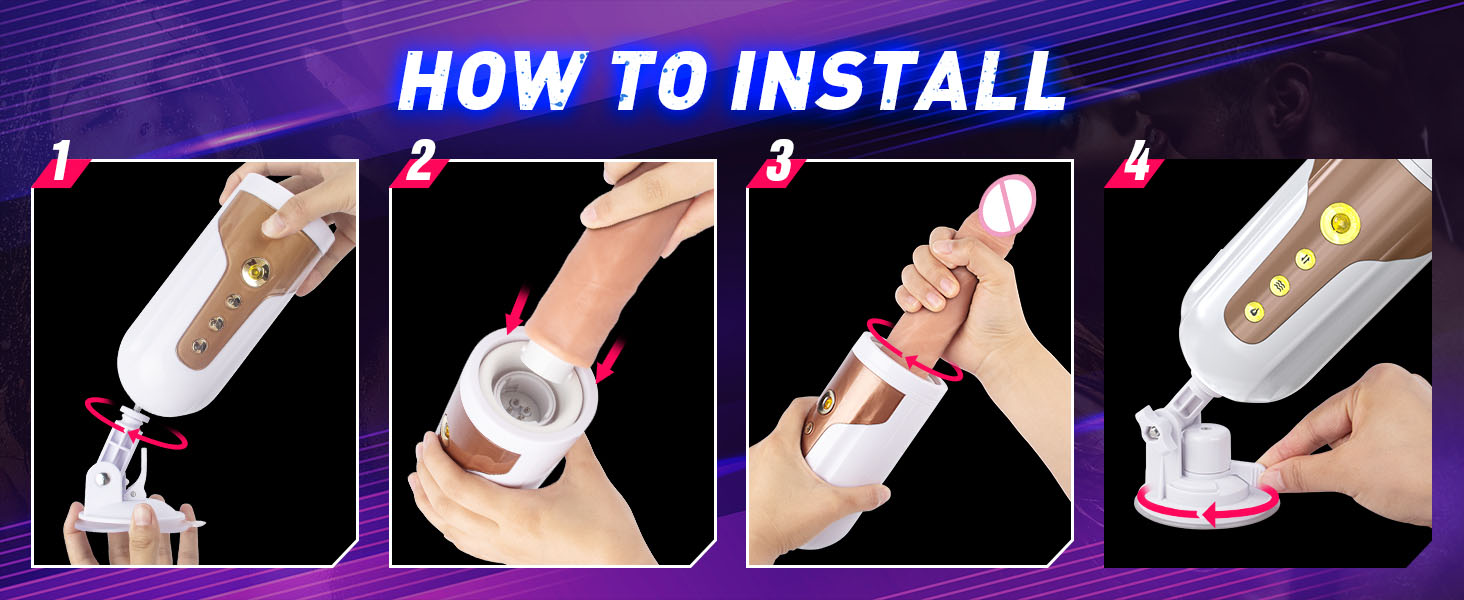 HOW TO INSTALL

1

2

3

4