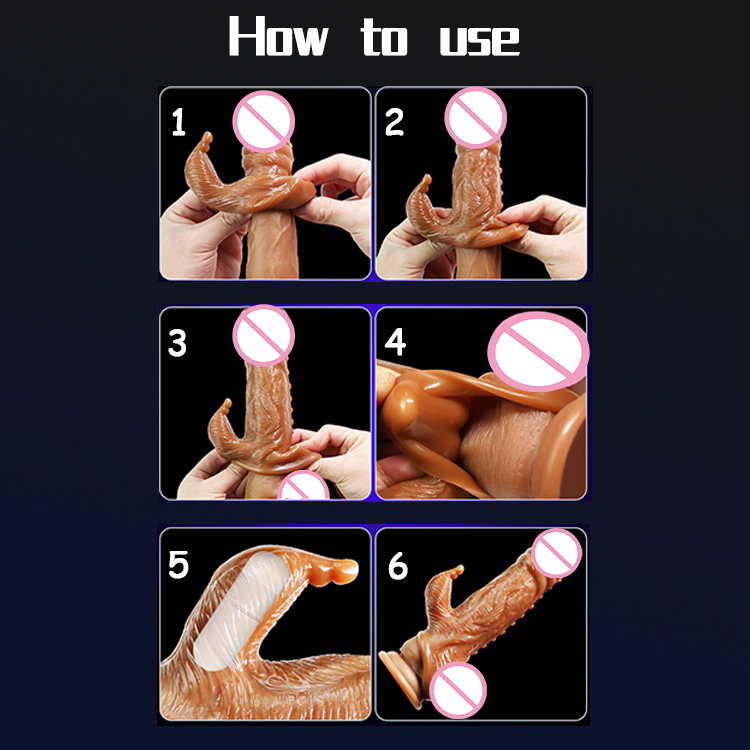 How to use

1

2

3

4

5

6