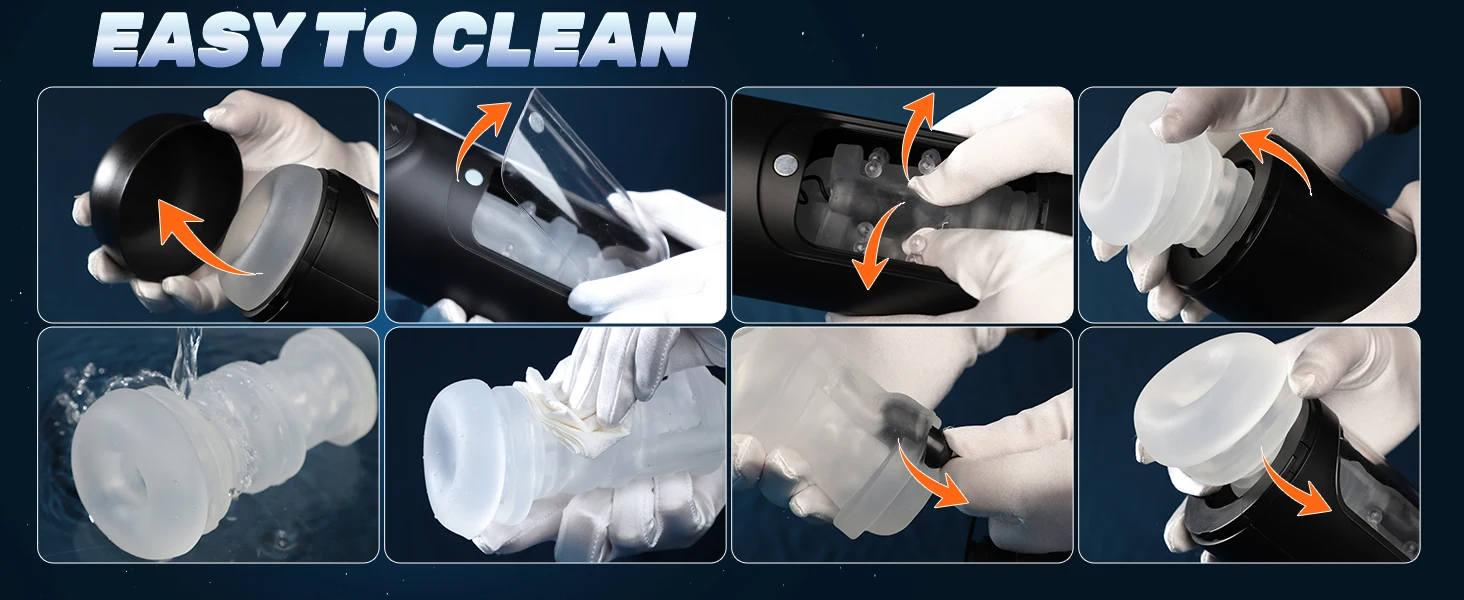 EASY TO CLEAN