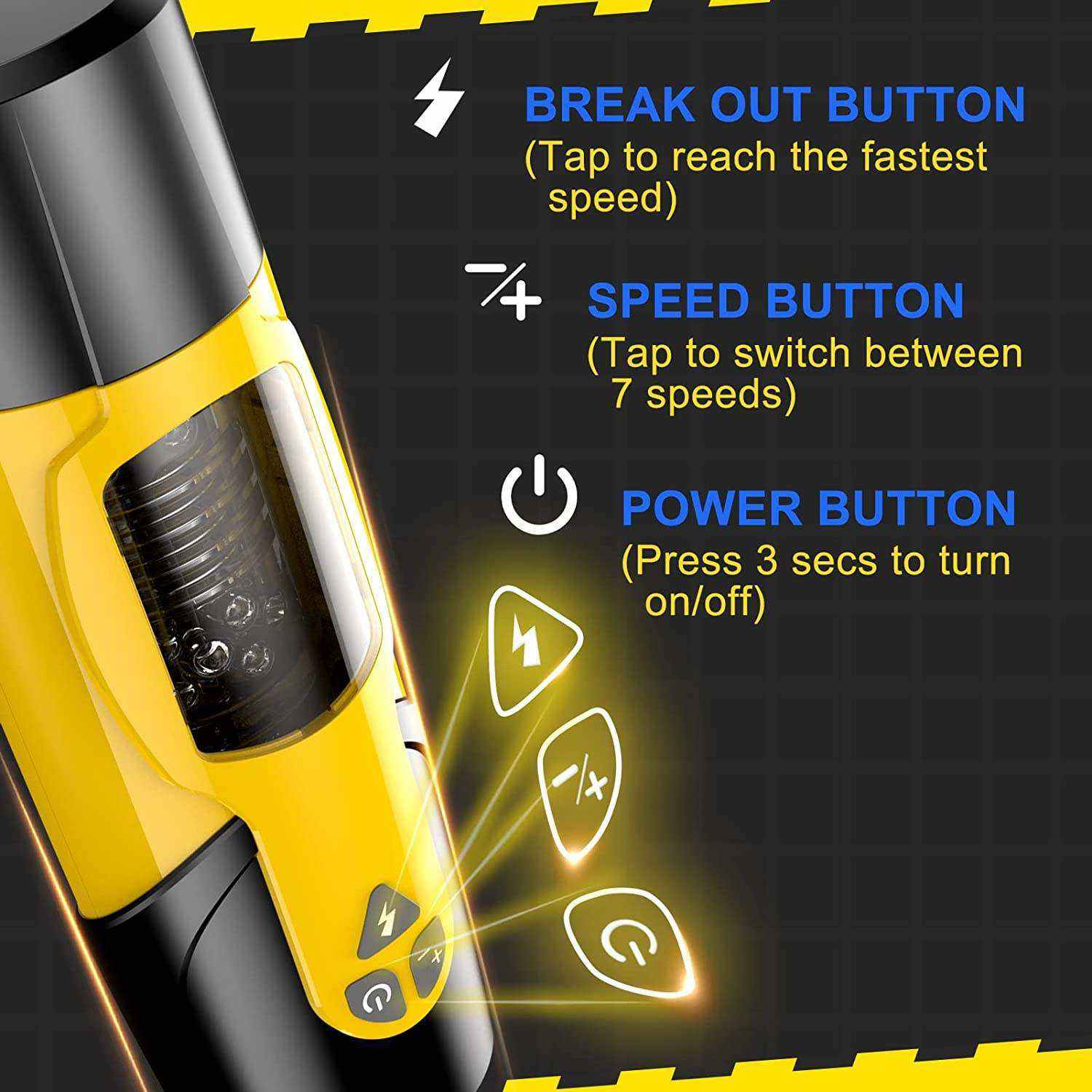 BREAK OUT BUTTON
(Tap to reach the fastest speed)

SPEED BUTTON
(Tap to switch between 7 speeds)

POWER BUTTON
(Press 3 secs to turn on/off)