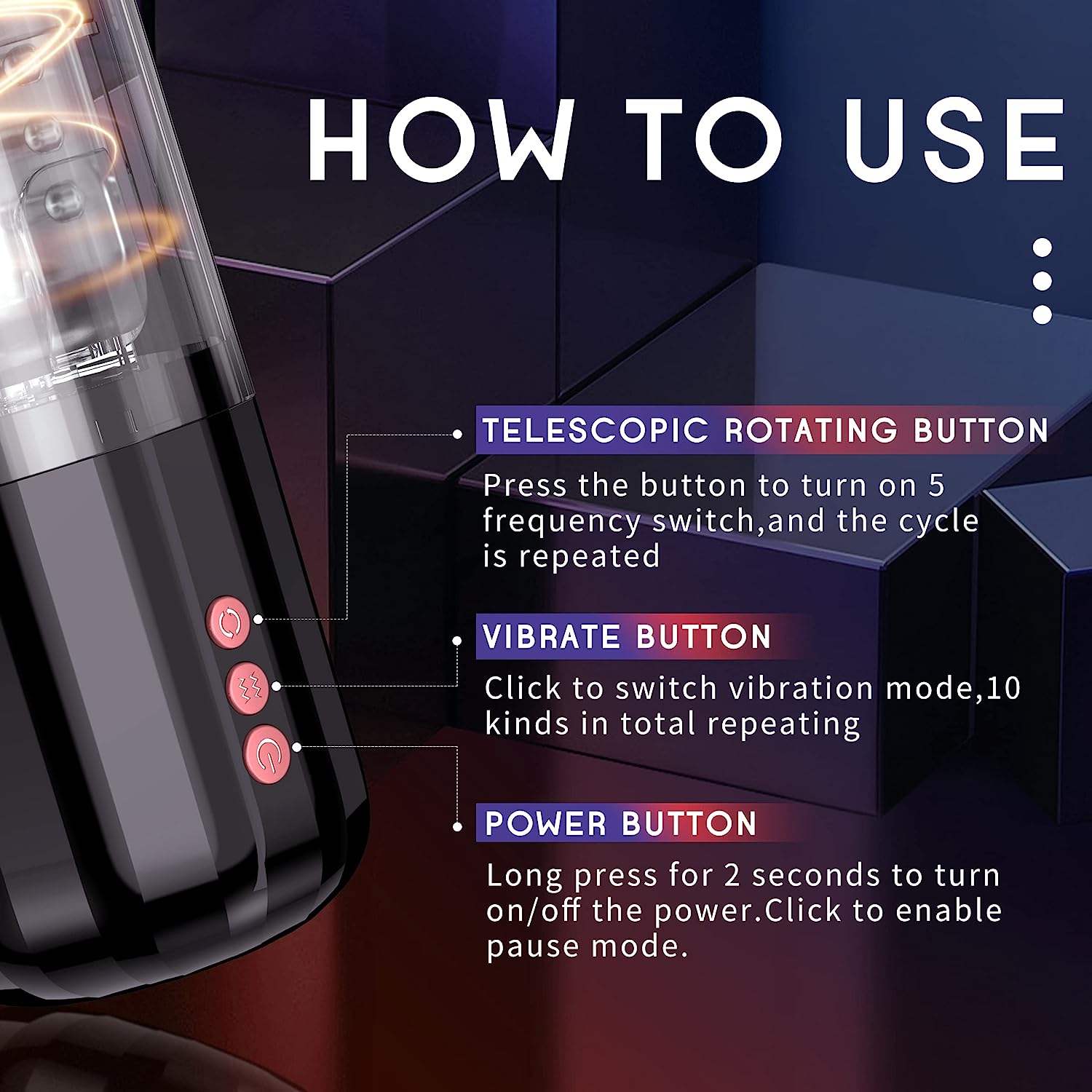 HOW TO USE

TELESCOPIC ROTATING BUTTON

Press the button to turn on 5 frequency switch,and the cycle is repeated

VIBRATE BUTTON

Click to switch vibration mode,10 kinds in total repeating

POWER BUTTON

Long press for 2 seconds to turn on/off the power.Click to enable pause mode.