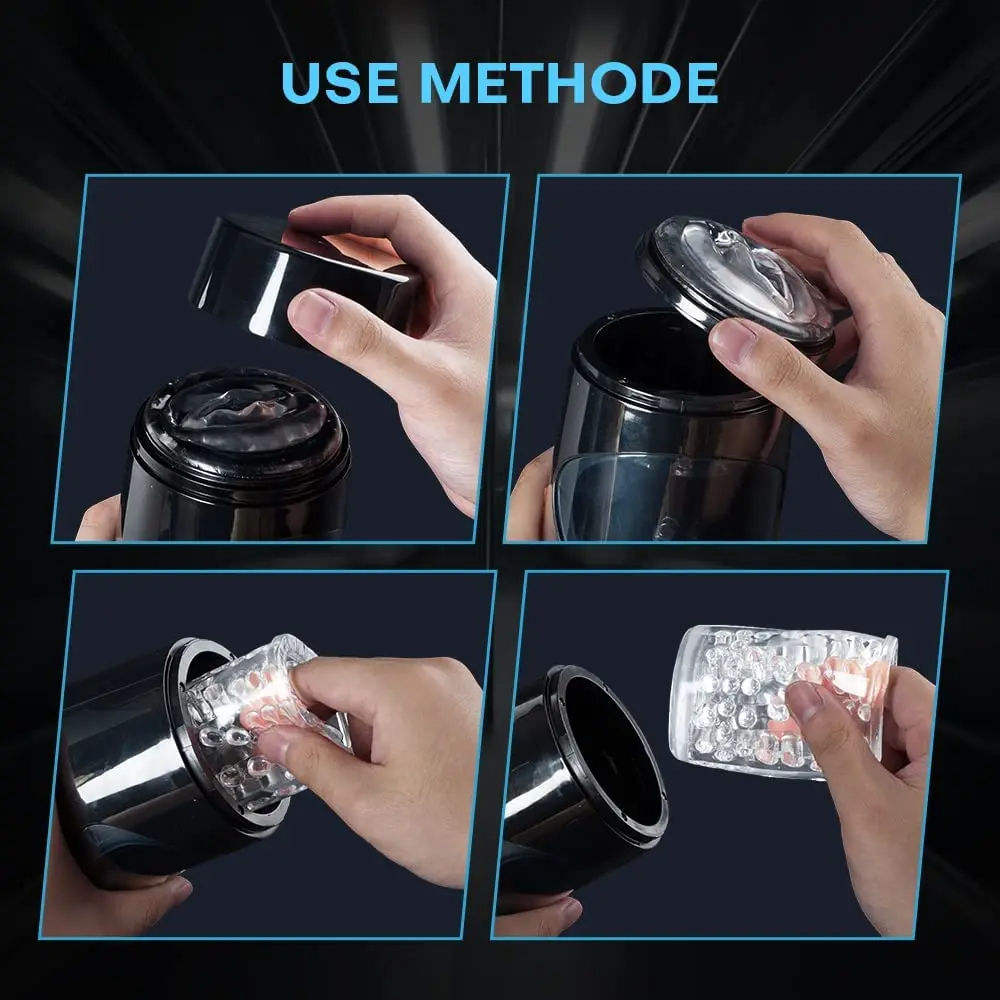 USE METHODE