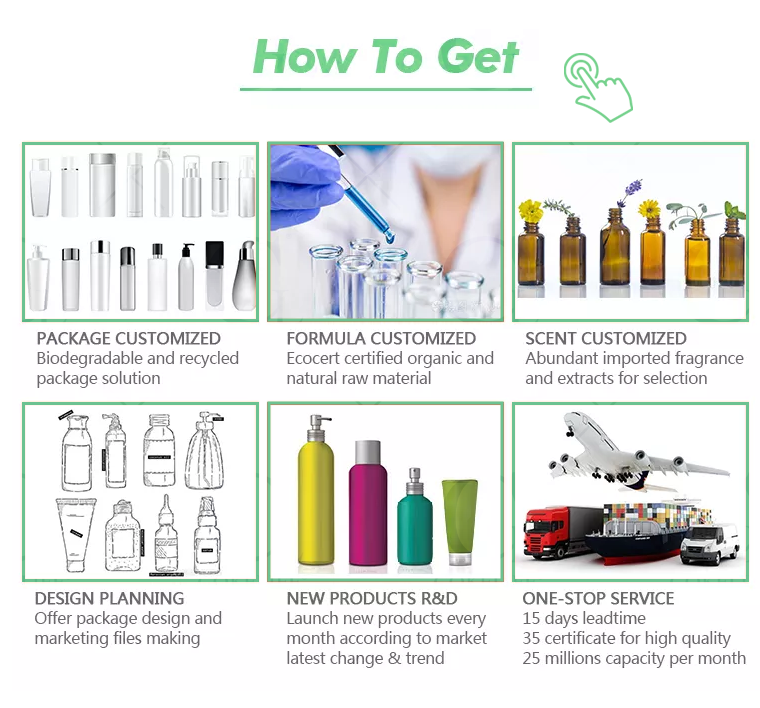 How To Get

PACKAGE CUSTOMIZED
Biodegradable and recycled package solution

FORMULA CUSTOMIZED
Ecocert certified organic and natural raw material

SCENT CUSTOMIZED
Abundant imported fragrance and extracts for selection

DESIGN PLANNING
Offer package design and marketing files making

NEW PRODUCTS R&D
Launch new products every month according to market latest change & trend

ONE-STOP SERVICE
15 days leadtime
35 certificate for high quality
25 millions capacity per month