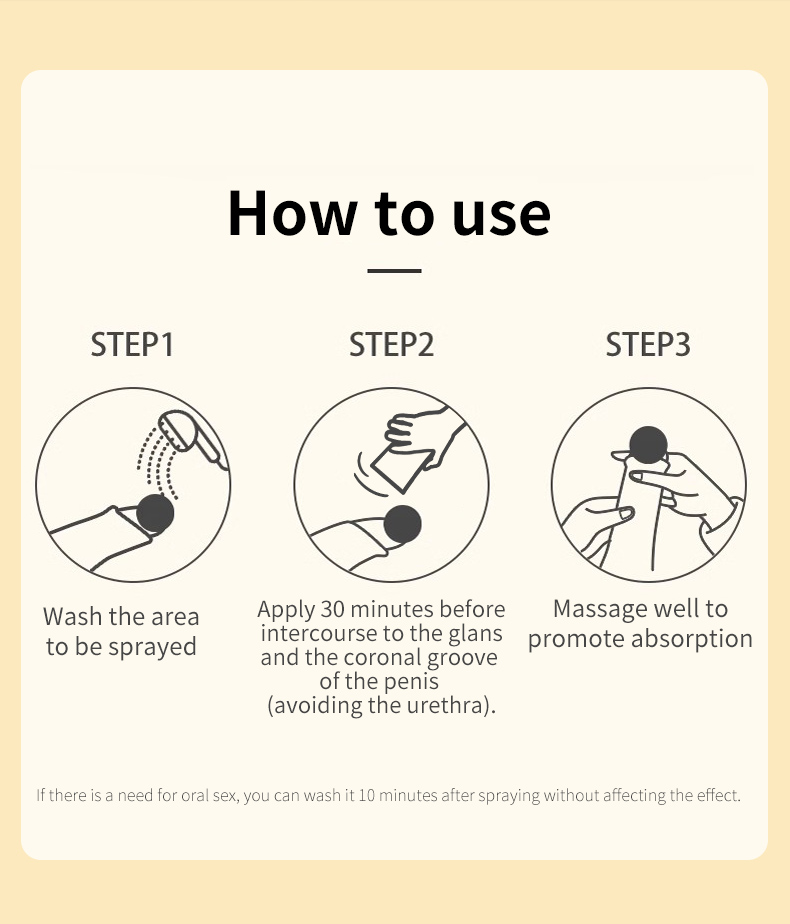 How to use

STEP1

Wash the area to be sprayed

STEP2

Apply 30 minutes before intercourse to the glans and the coronal groove of the penis (avoiding the urethra).

STEP3

Massage well to promote absorption

If there is a need for oral sex, you can wash it 10 minutes after spraying without affecting the effect.