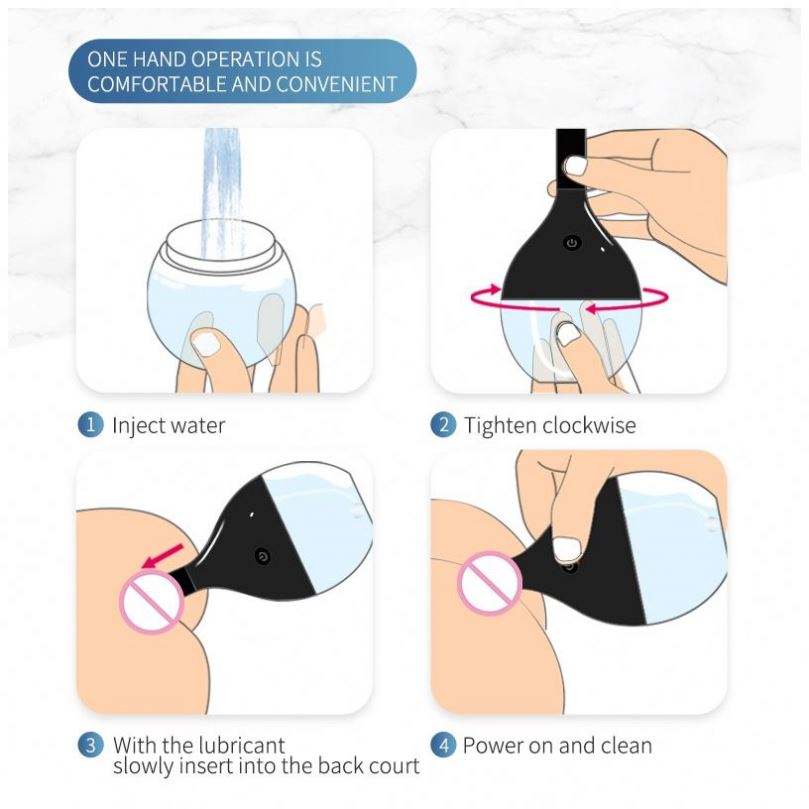 ONE HAND OPERATION IS COMFORTABLE AND CONVENIENT

1 Inject water

2 Tighten clockwise

3 With the lubricant slowly insert into the back court

4 Power on and clean