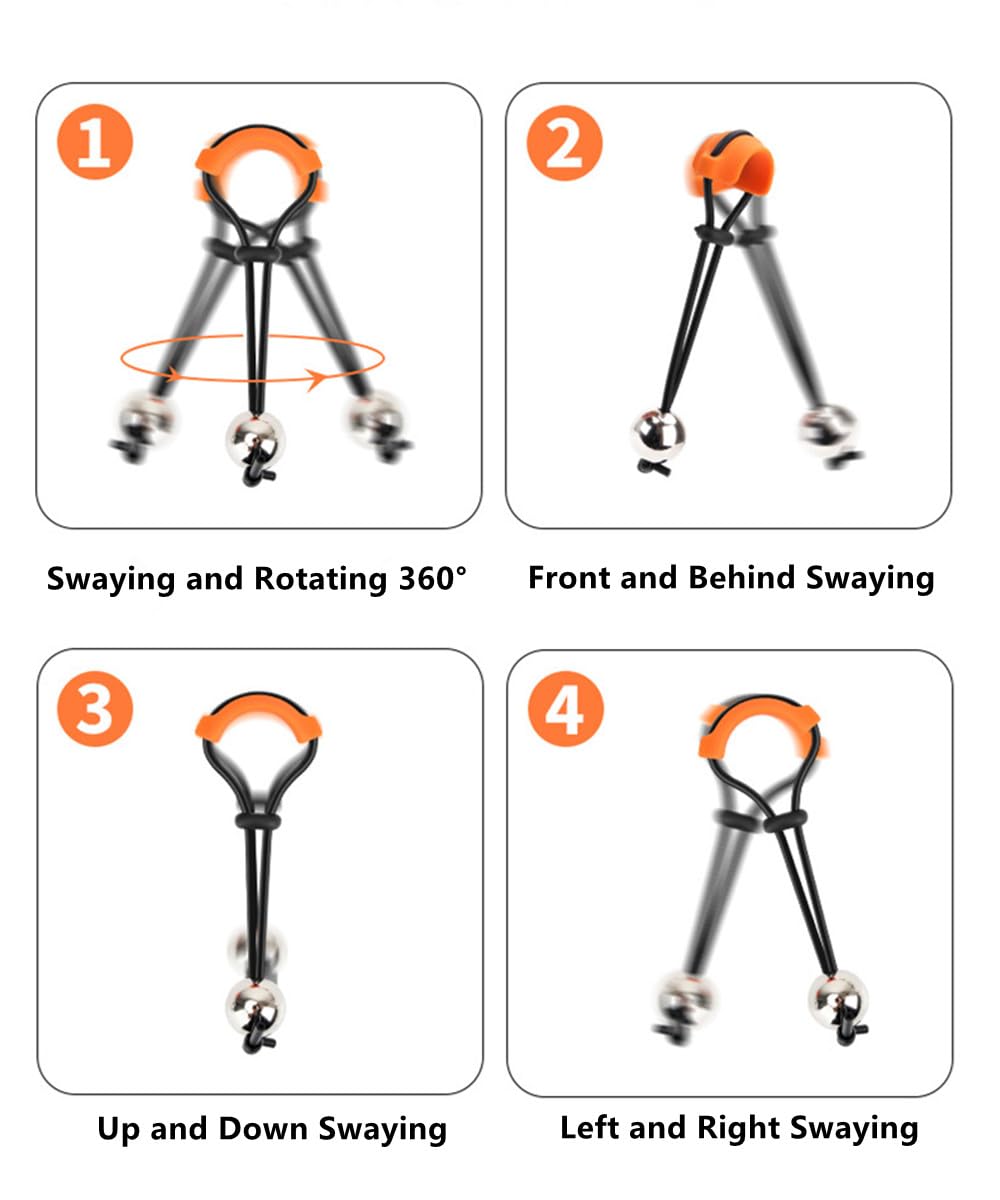 1

Swaying and Rotating 360°

2

Front and Behind Swaying

3

Up and Down Swaying

4

Left and Right Swaying