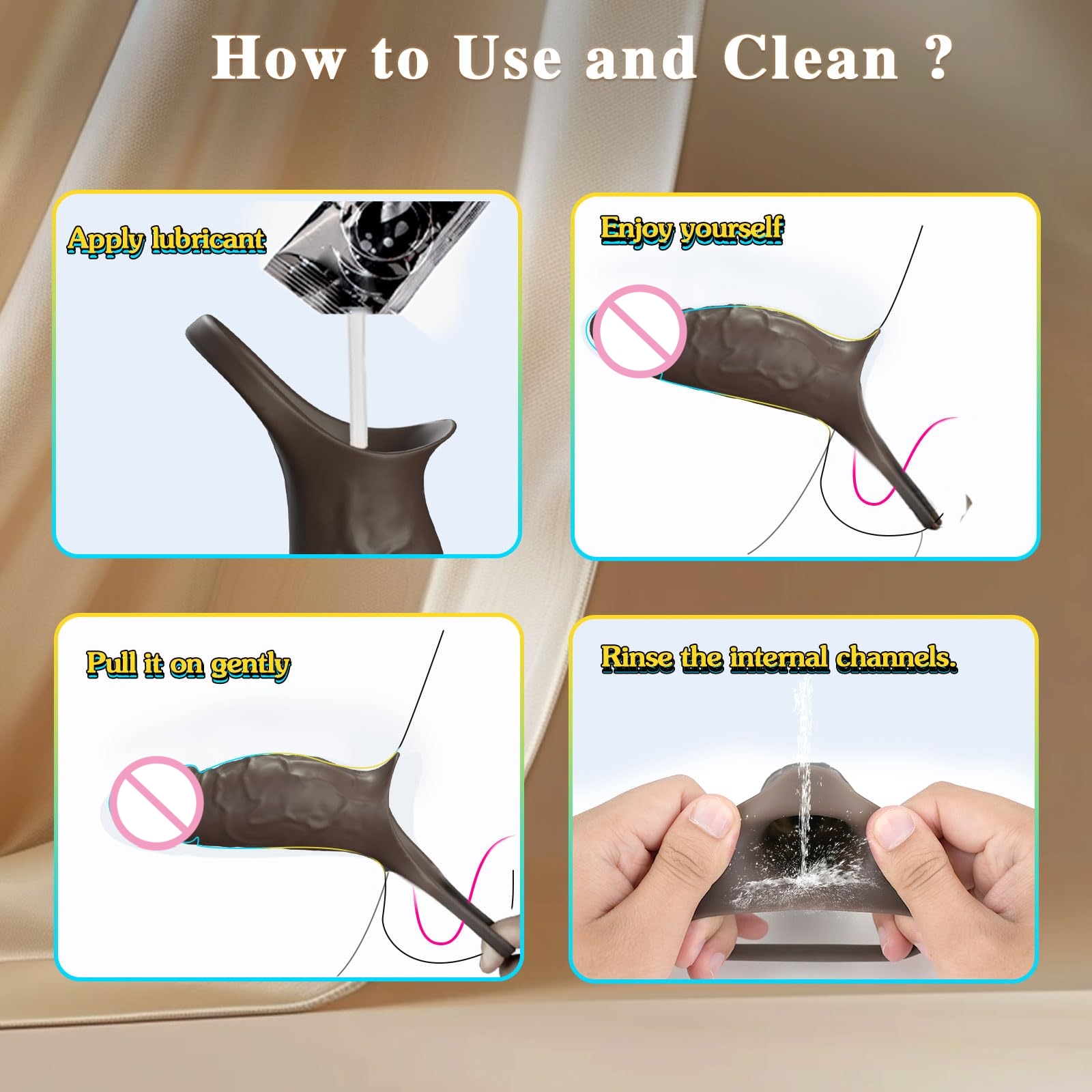 How to Use and Clean ?

Apply lubricant

Enjoy yourself

Pull it on gently

Rinse the internal channels.