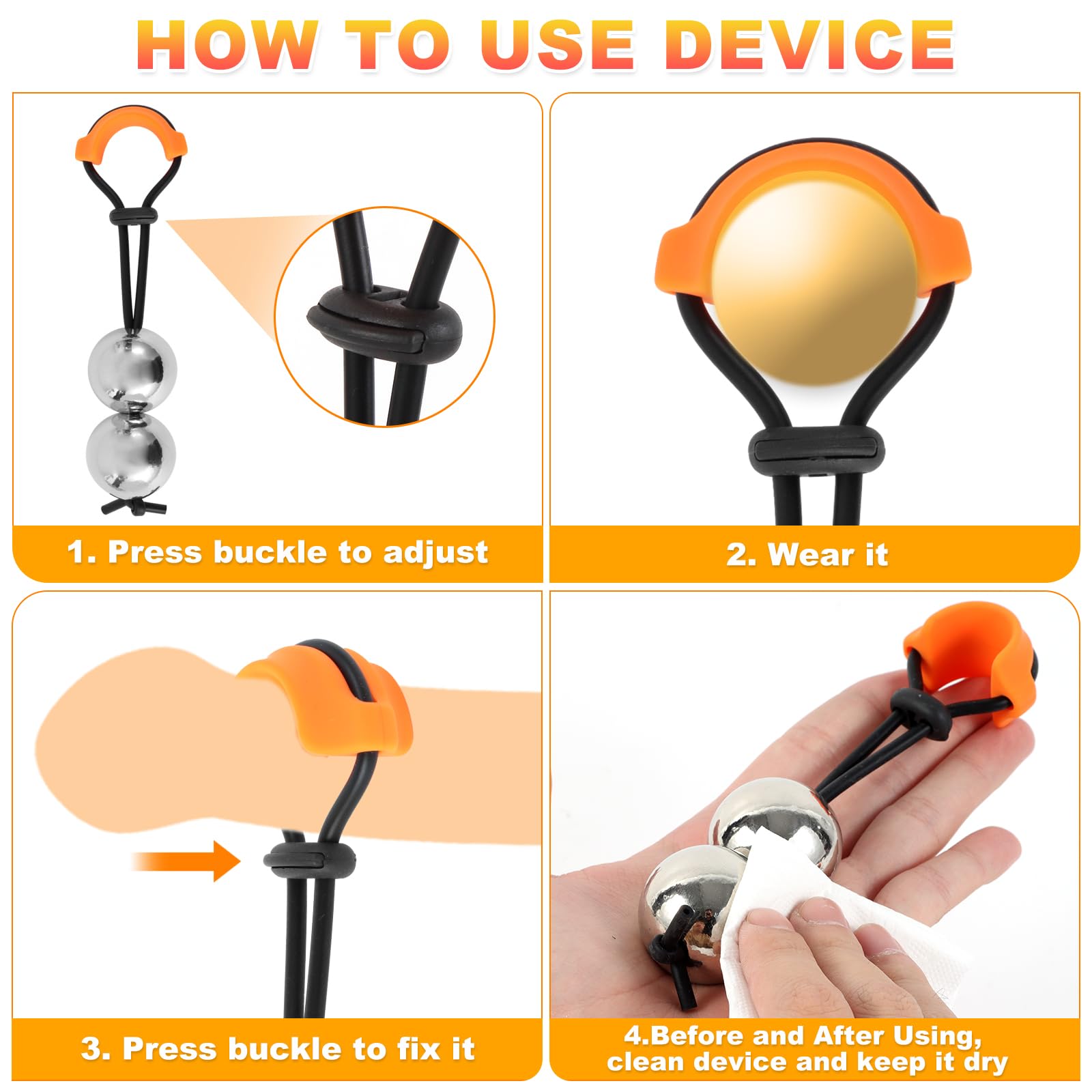 HOW TO USE DEVICE

1. Press buckle to adjust

2. Wear it

3. Press buckle to fix it

4.Before and After Using, clean device and keep it dry