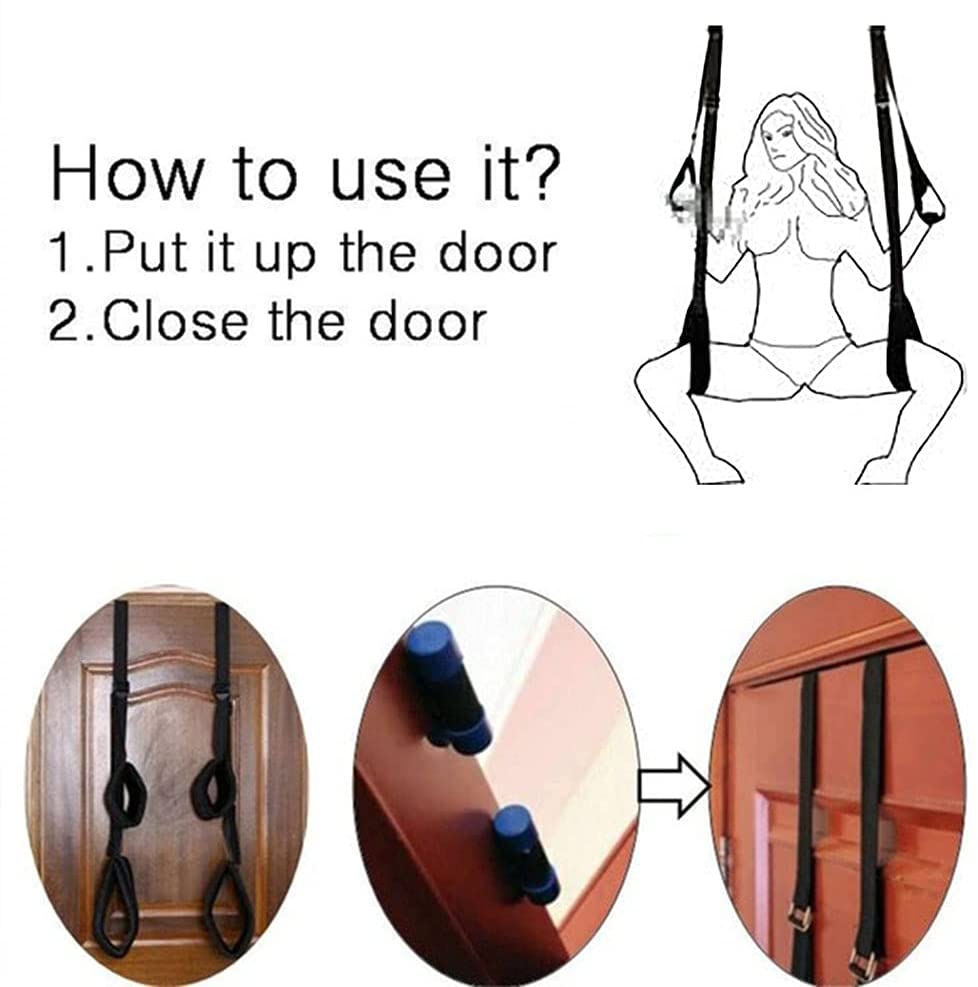 How to use it?
1.Put it up the door
2.Close the door