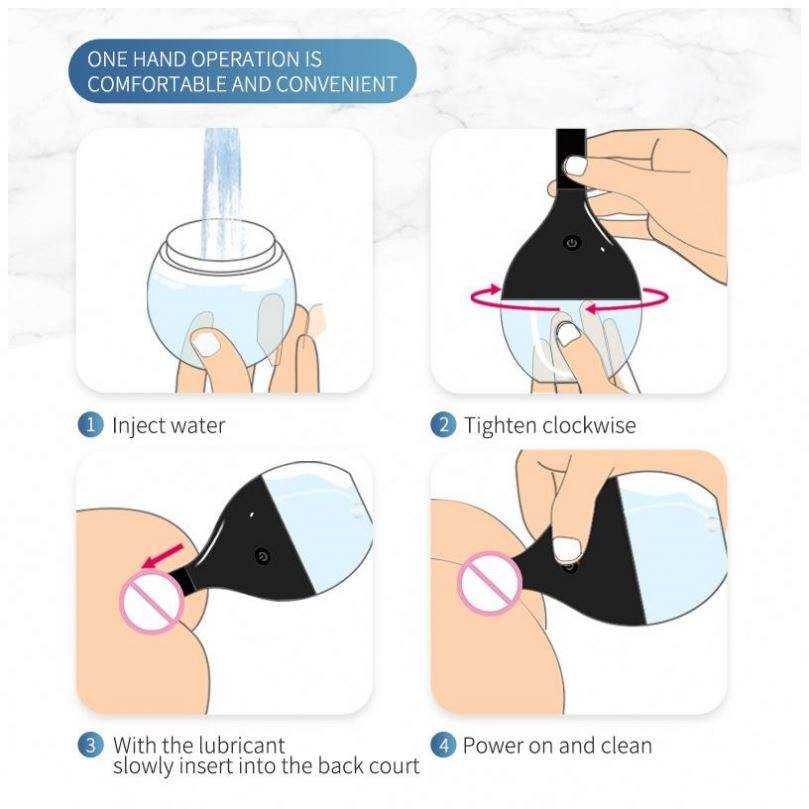 ONE HAND OPERATION IS COMFORTABLE AND CONVENIENT

1 Inject water

2 Tighten clockwise

3 With the lubricant slowly insert into the back court

4 Power on and clean