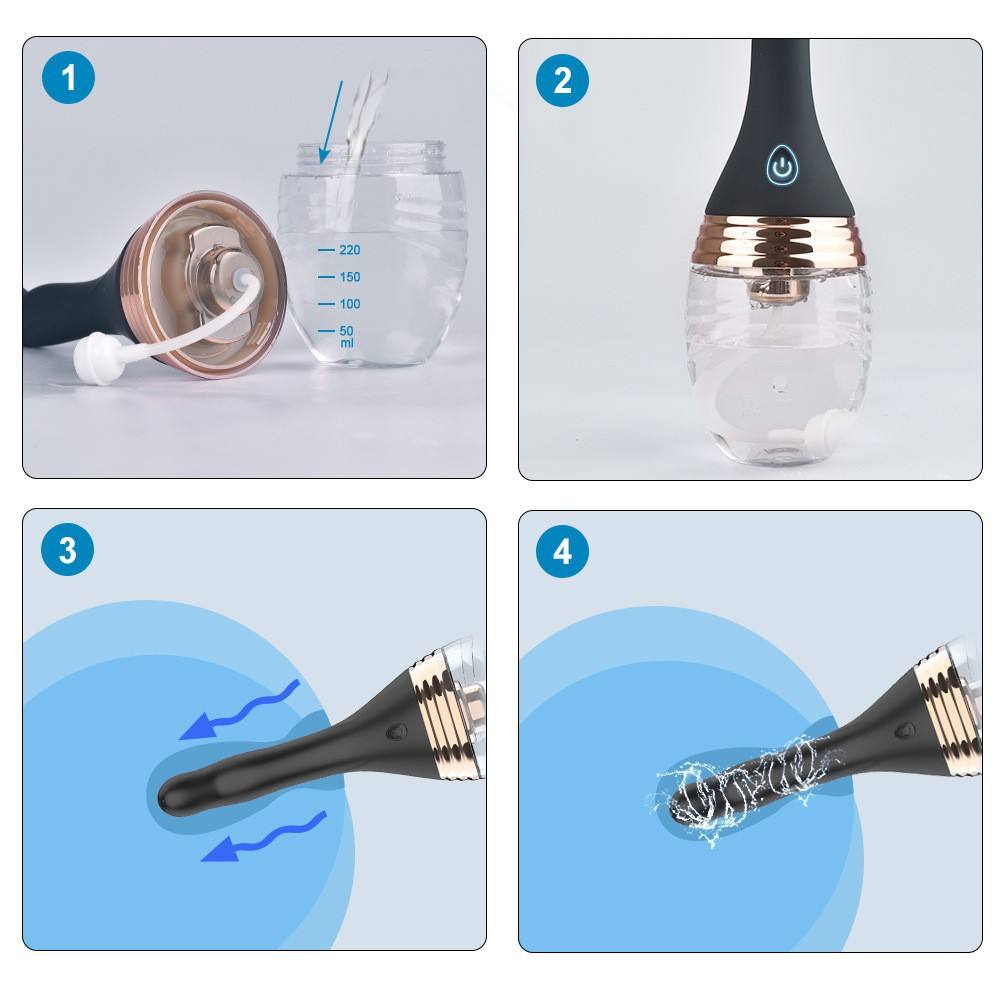 1

220
150
100
50
ml

2

3

4