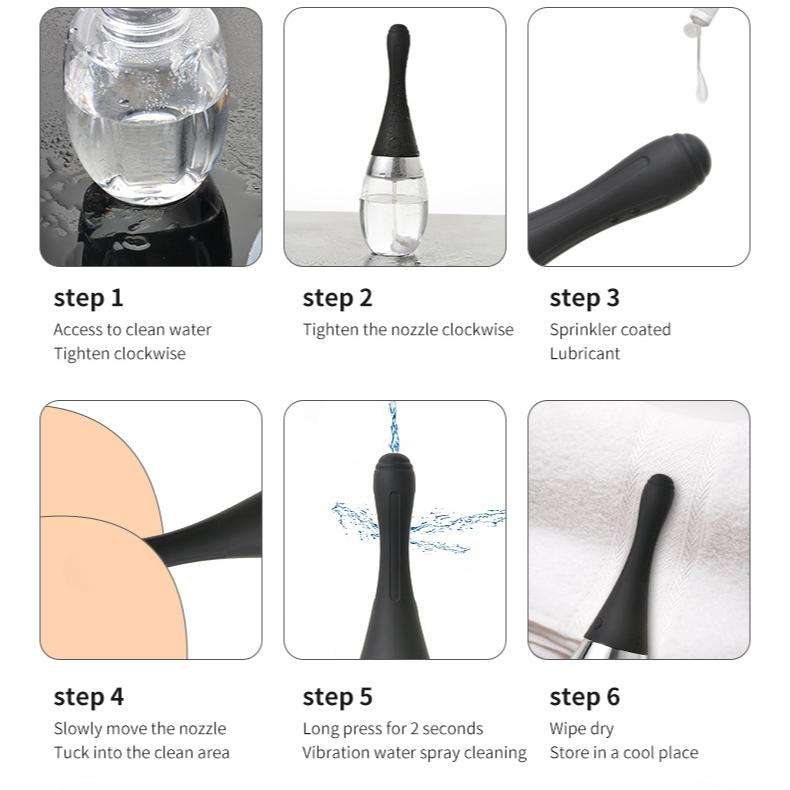 step 1
Access to clean water
Tighten clockwise

step 2
Tighten the nozzle clockwise

step 3
Sprinkler coated
Lubricant

step 4
Slowly move the nozzle
Tuck into the clean area

step 5
Long press for 2 seconds
Vibration water spray cleaning

step 6
Wipe dry
Store in a cool place