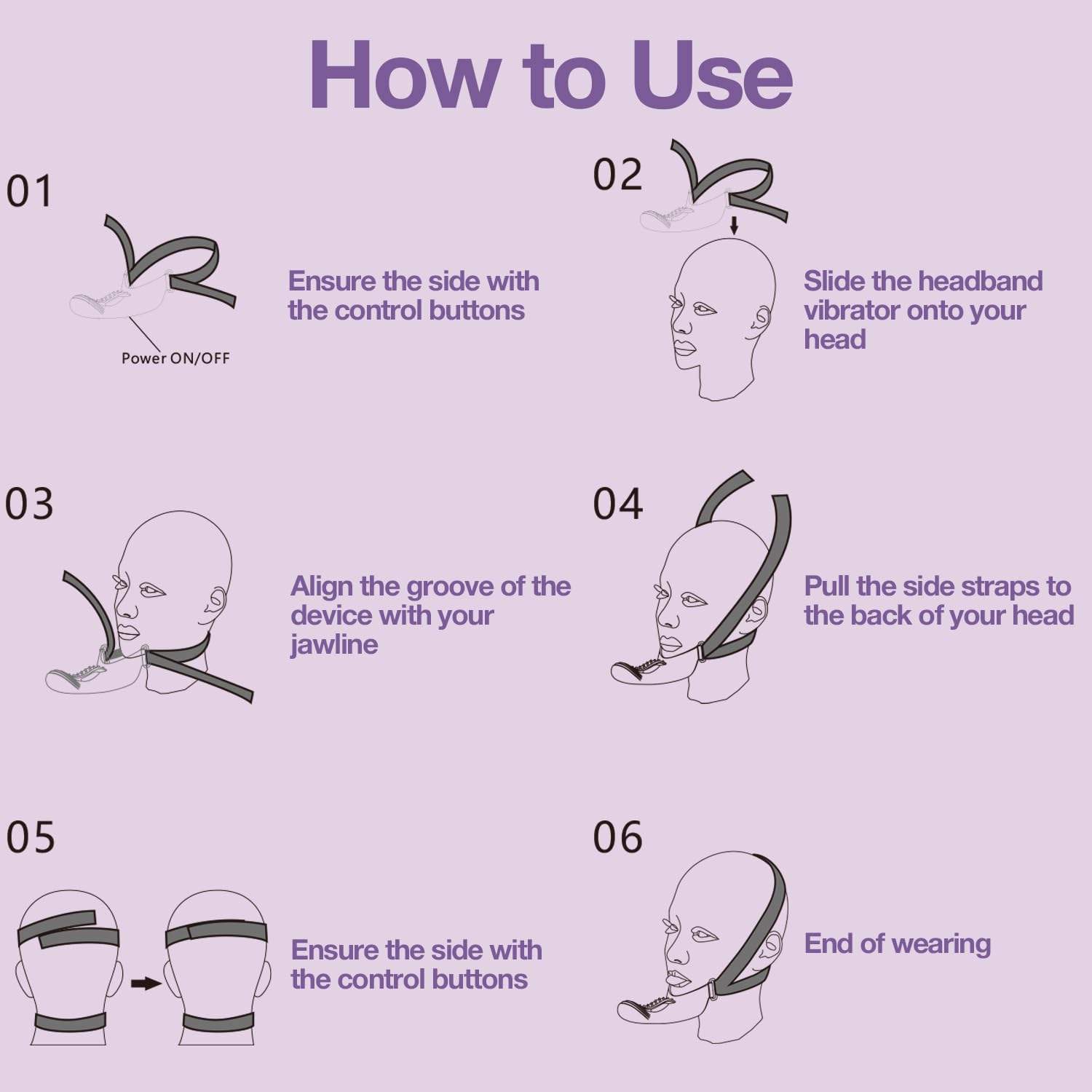 How to Use

01

Power ON/OFF

Ensure the side with the control buttons

02

Slide the headband vibrator onto your head

03

Align the groove of the device with your jawline

04

Pull the side straps to the back of your head

05

Ensure the side with the control buttons

06

End of wearing