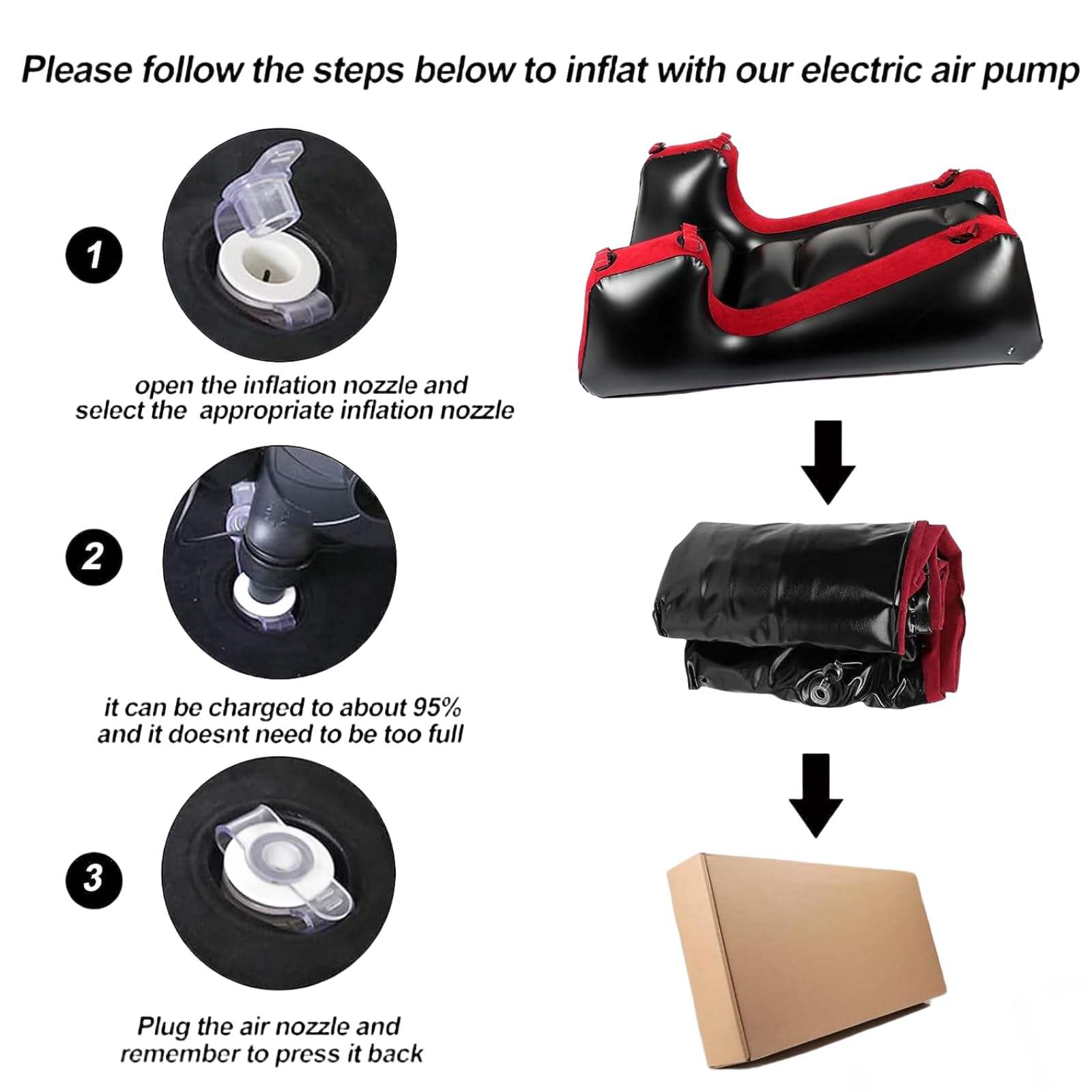 Please follow the steps below to inflat with our electric air pump

1

open the inflation nozzle and select the appropriate inflation nozzle

2

it can be charged to about 95% and it doesnt need to be too full

3

Plug the air nozzle and remember to press it back