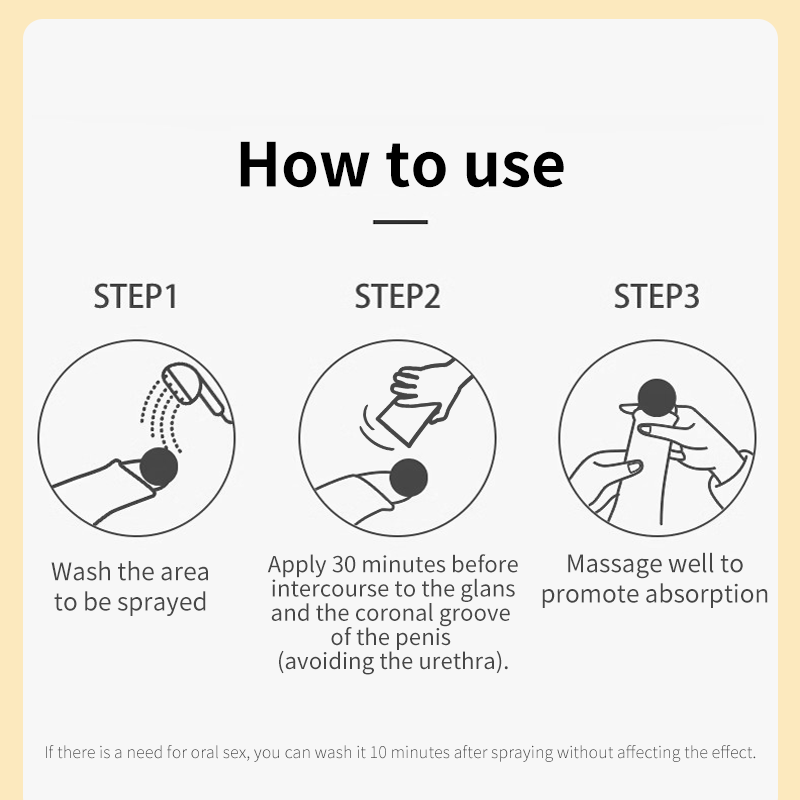 How to use

STEP1

Wash the area to be sprayed

STEP2

Apply 30 minutes before intercourse to the glans and the coronal groove of the penis (avoiding the urethra).

STEP3

Massage well to promote absorption

If there is a need for oral sex, you can wash it 10 minutes after spraying without affecting the effect.