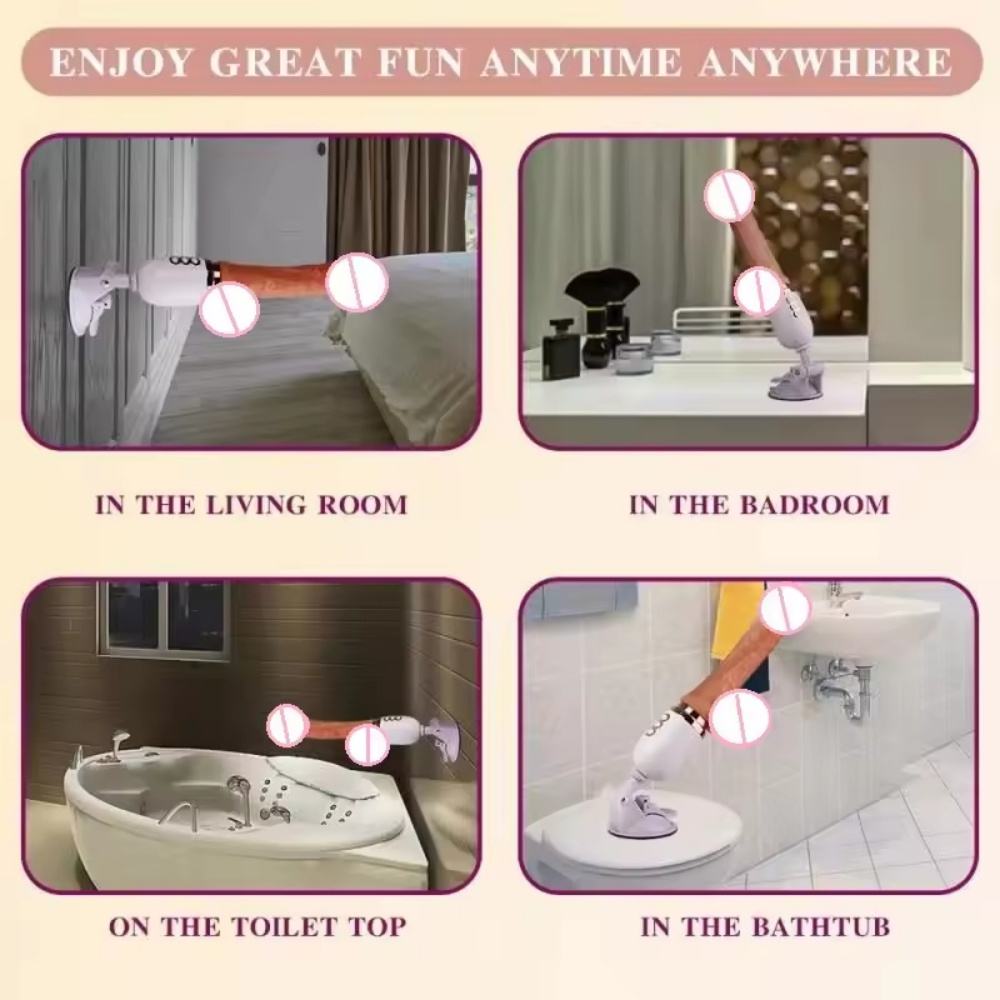 ENJOY GREAT FUN ANYTIME ANYWHERE

IN THE LIVING ROOM

IN THE BADROOM

ON THE TOILET TOP

IN THE BATHTUB